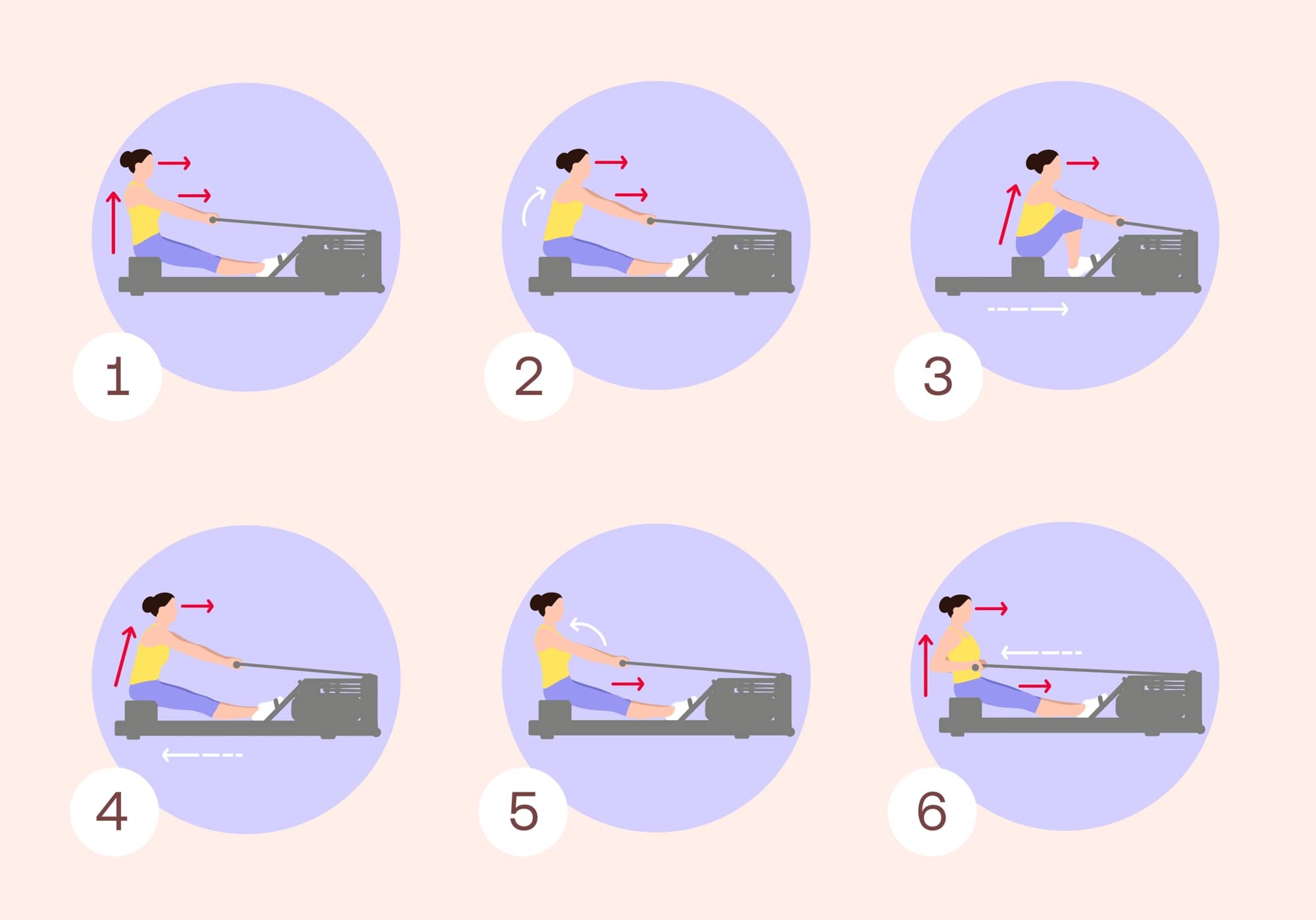 1

2

3

4

5

6