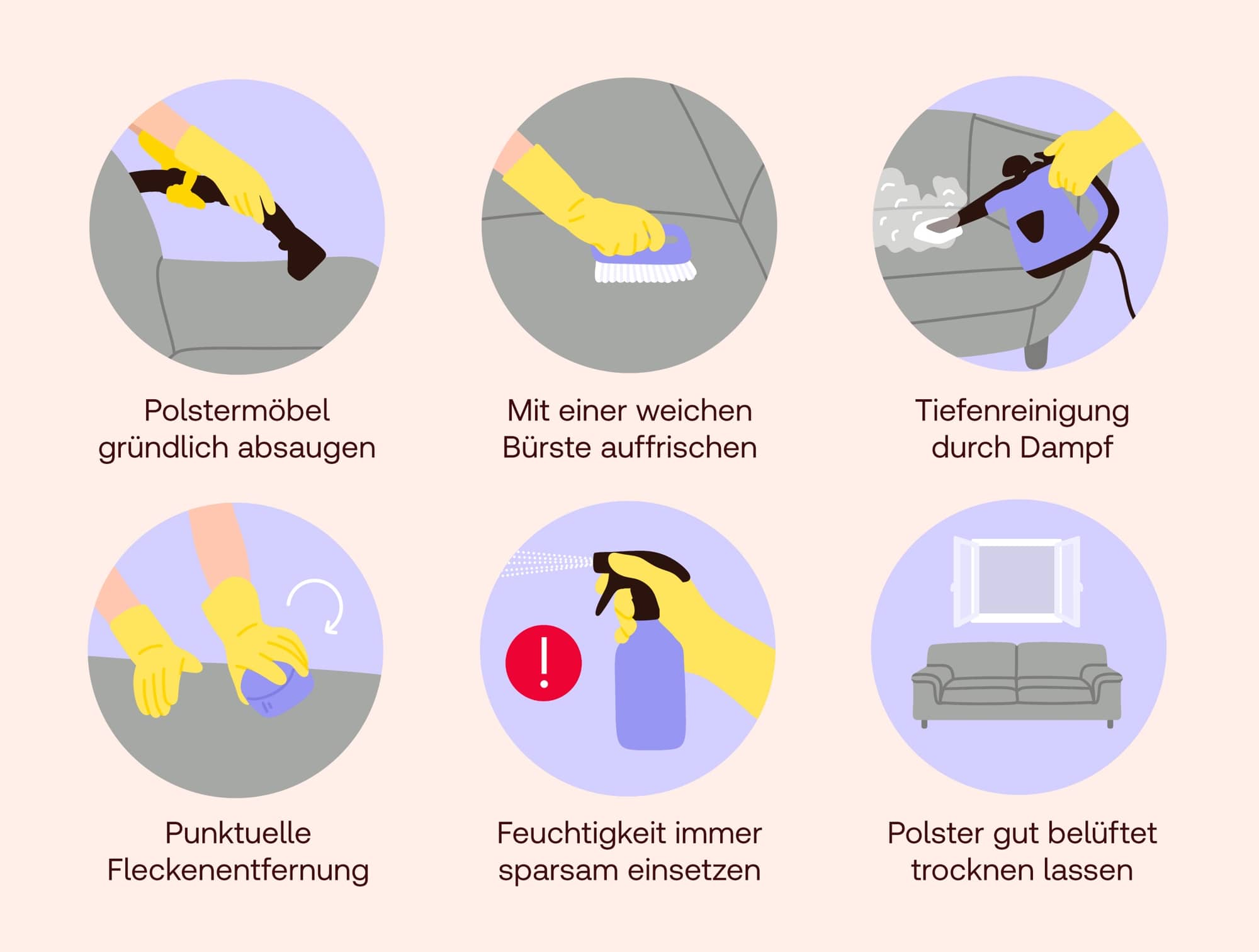 Polstermöbel gründlich absaugen

Mit einer weichen Bürste auffrischen

Tiefenreinigung durch Dampf

Punktuelle Fleckenentfernung

!

Feuchtigkeit immer sparsam einsetzen

Polster gut belüftet trocknen lassen